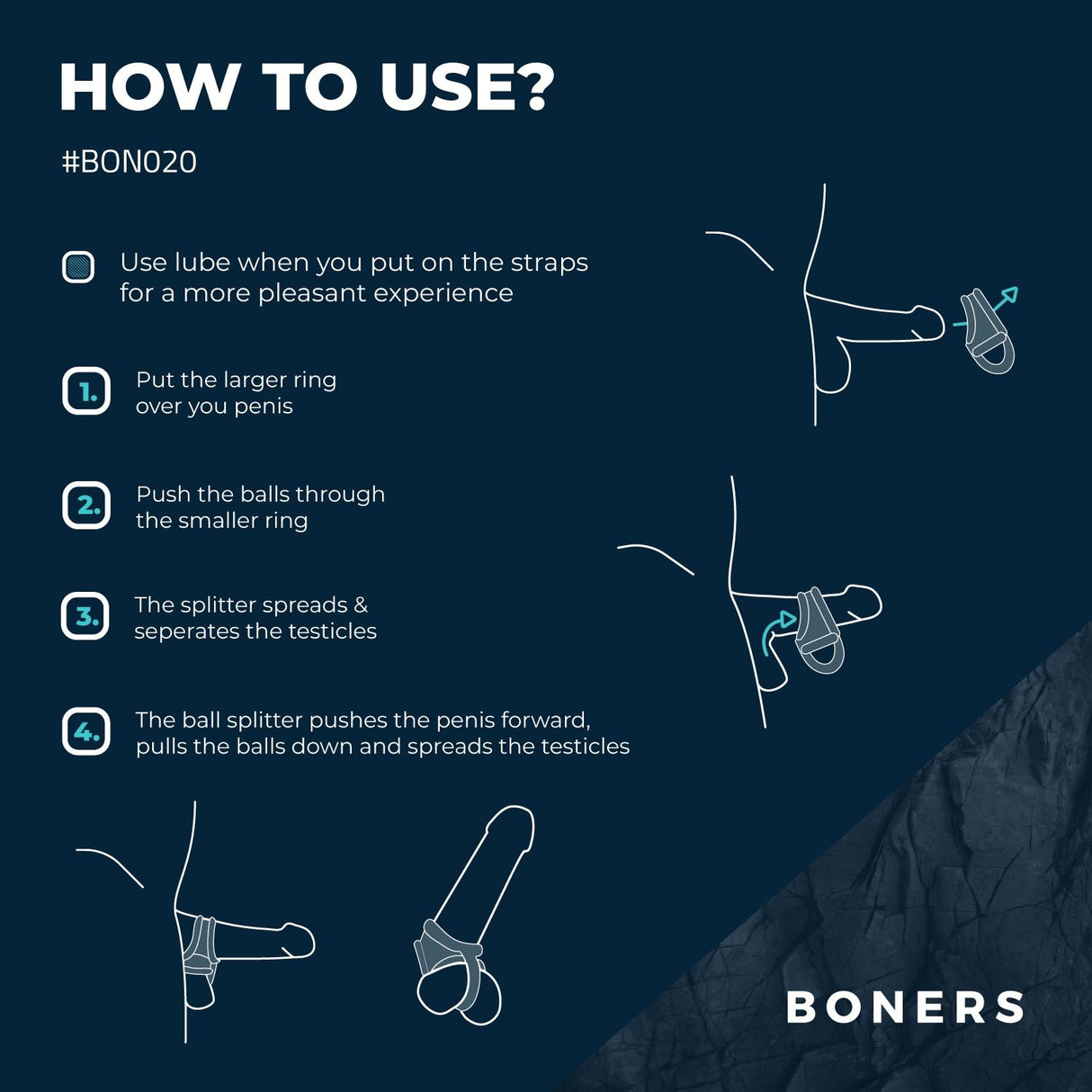 HOW TO USE?

#BON020

Use lube when you put on the straps for a more pleasant experience

1. Put the larger ring over you penis

2. Push the balls through the smaller ring

3. The splitter spreads & seperates the testicles

4. The ball splitter pushes the penis forward, pulls the balls down and spreads the testicles

BONERS