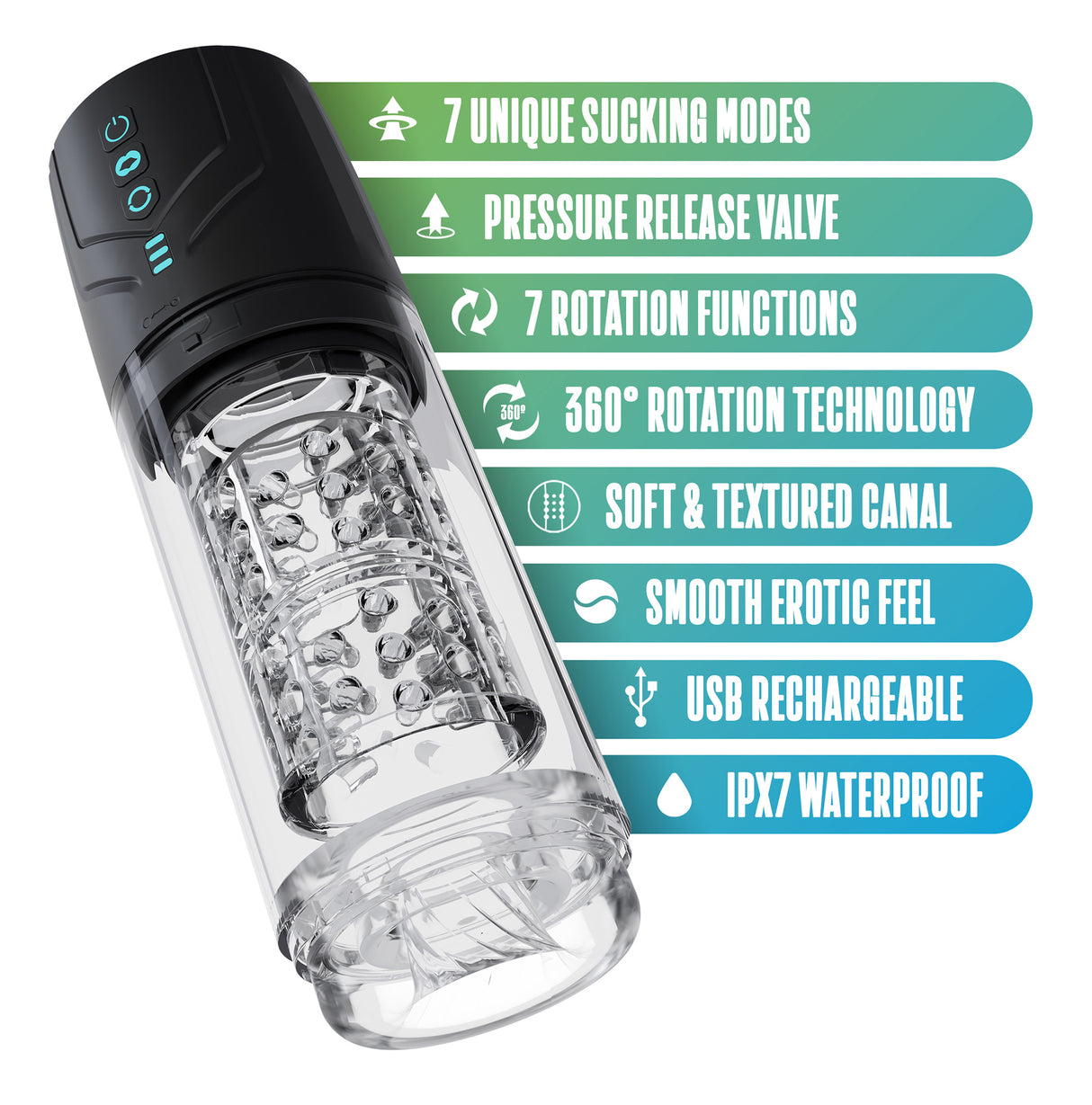 7 UNIQUE SUCKING MODES

PRESSURE RELEASE VALVE

7 ROTATION FUNCTIONS

360°

360° ROTATION TECHNOLOGY

SOFT & TEXTURED CANAL

SMOOTH EROTIC FEEL

USB RECHARGEABLE

IPX7 WATERPROOF