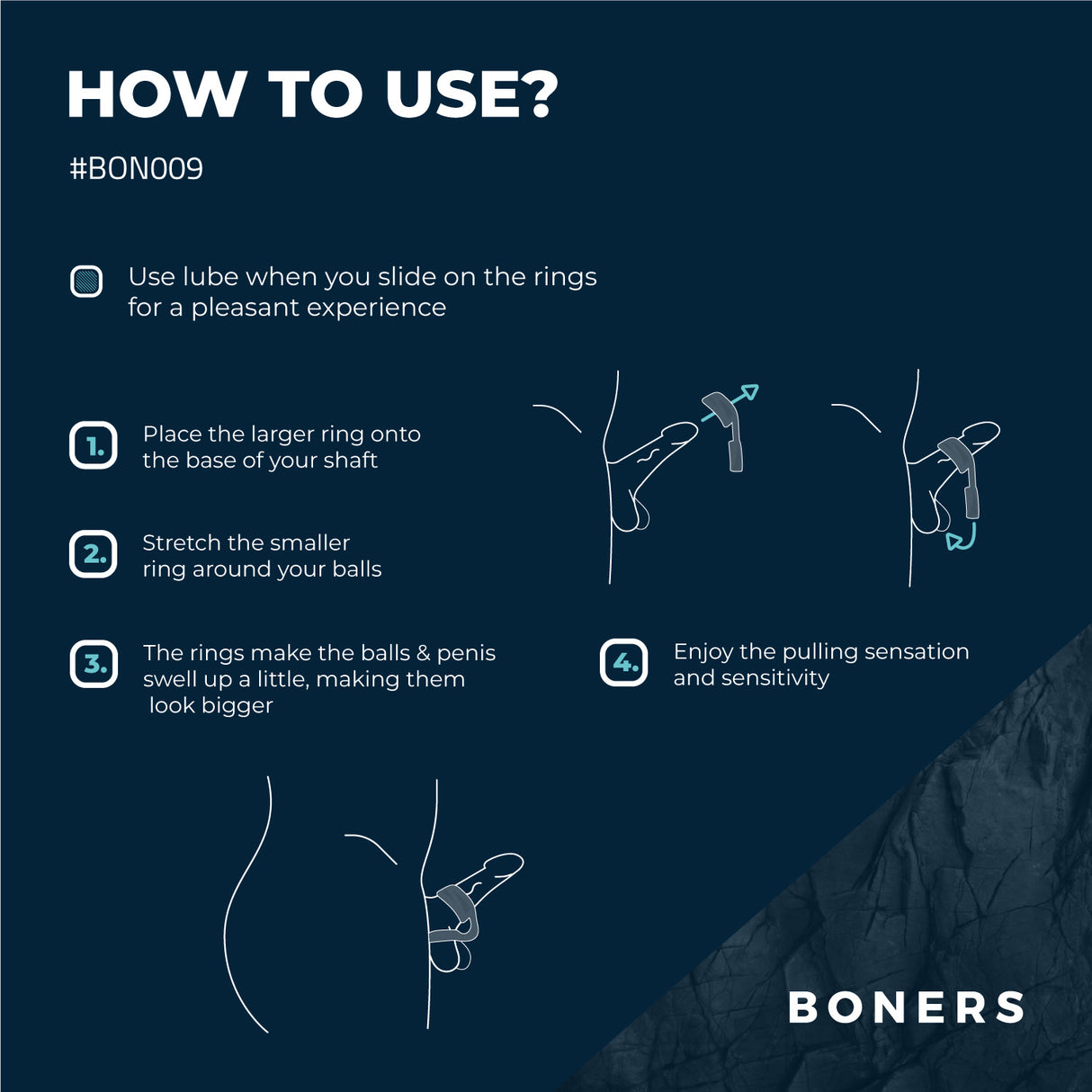 HOW TO USE?

#BON009

Use lube when you slide on the rings for a pleasant experience

1. Place the larger ring onto the base of your shaft

2. Stretch the smaller ring around your balls

3. The rings make the balls & penis swell up a little, making them look bigger

4. Enjoy the pulling sensation and sensitivity

BONERS