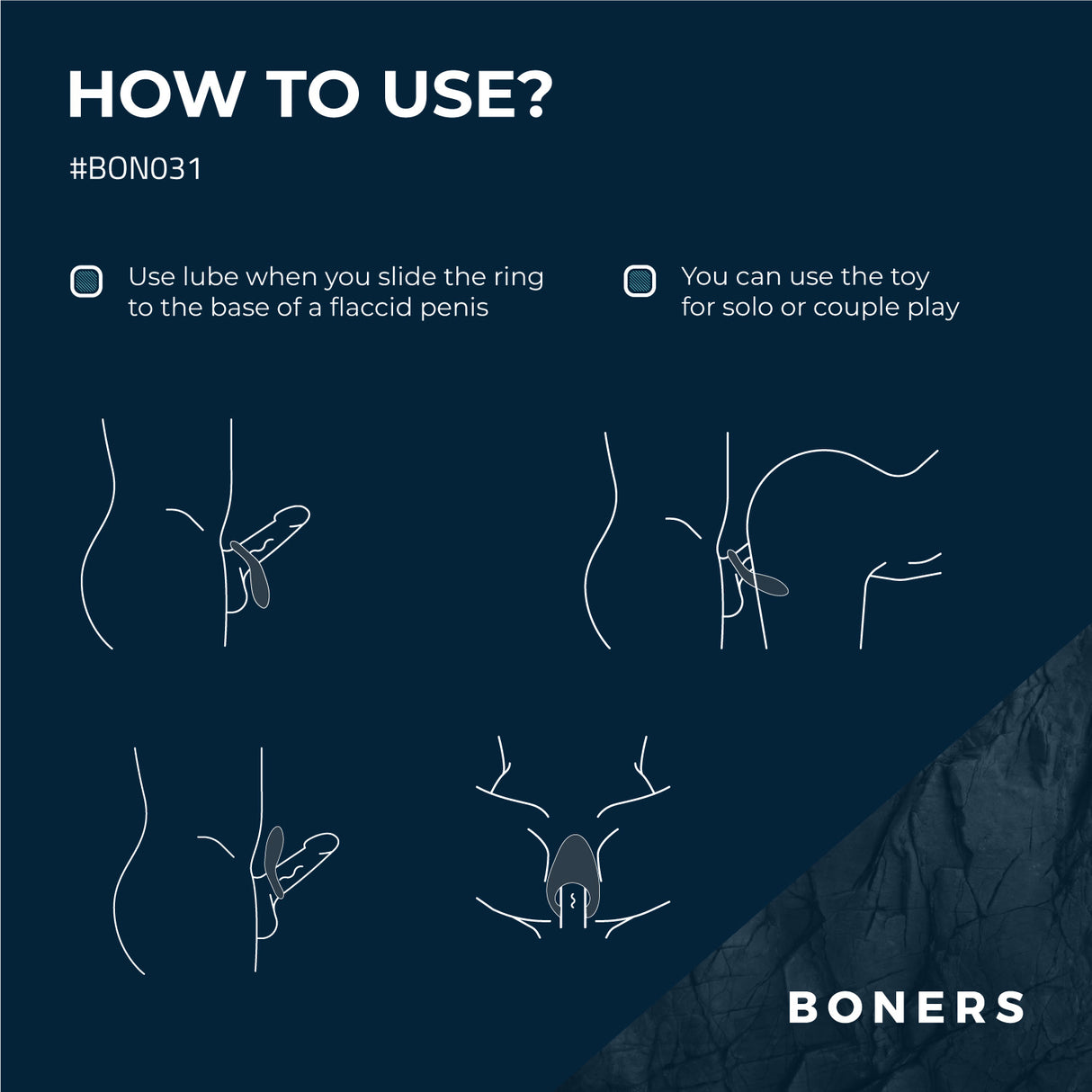 HOW TO USE?

#BON031

Use lube when you slide the ring to the base of a flaccid penis

You can use the toy for solo or couple play

BONERS