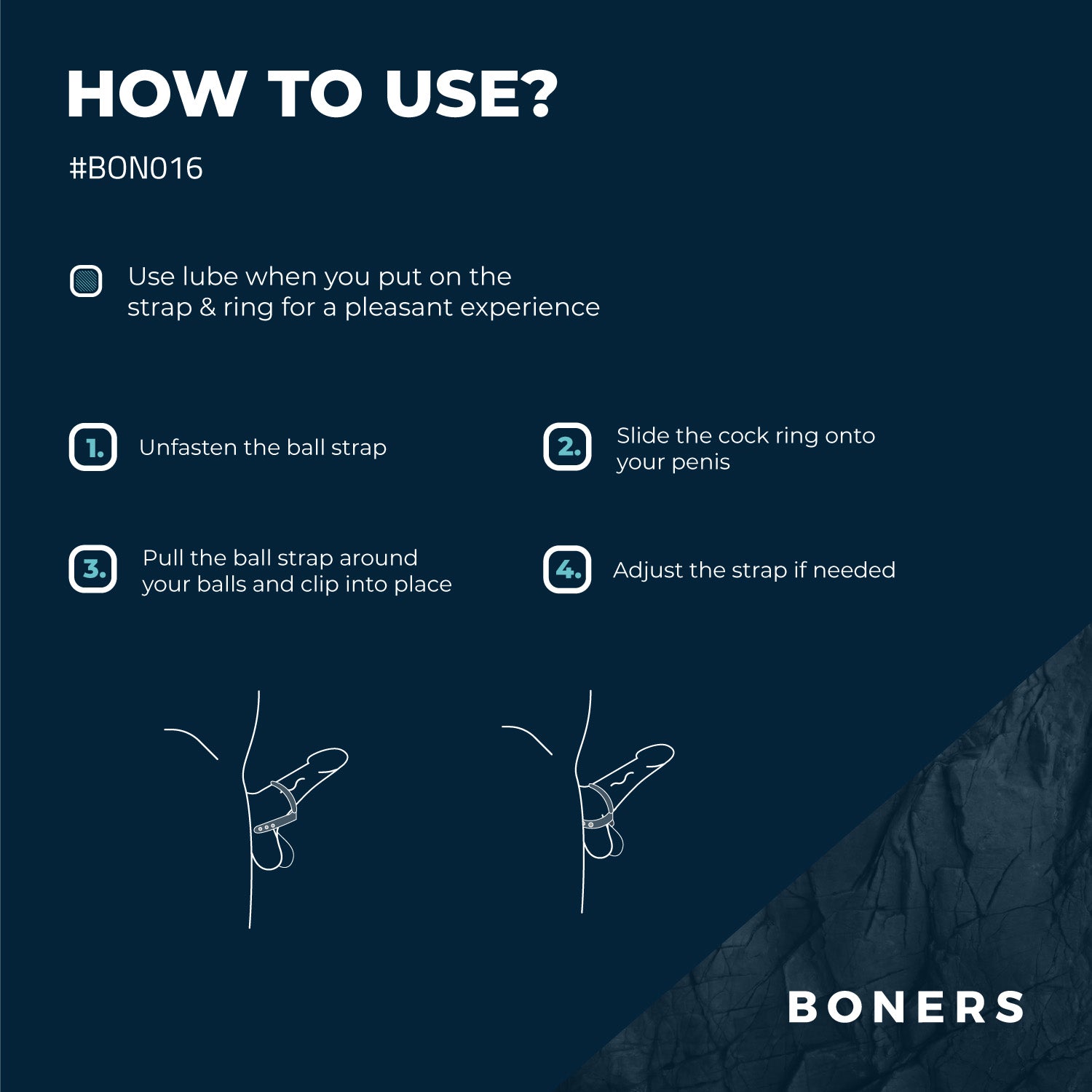 HOW TO USE?

#BON016

Use lube when you put on the strap & ring for a pleasant experience

1. Unfasten the ball strap

2. Slide the cock ring onto your penis

3. Pull the ball strap around your balls and clip into place

4. Adjust the strap if needed

BONERS