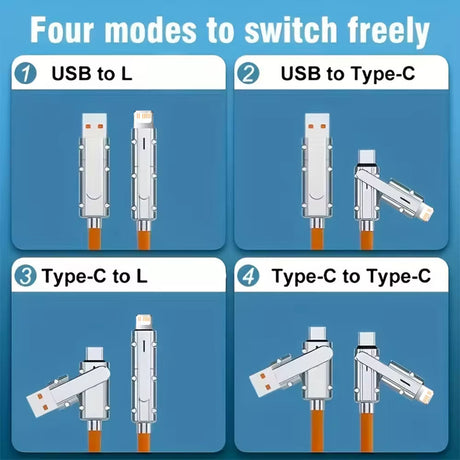 Four modes to switch freely

1 USB to L

2 USB to Type-C

3 Type-C to L

4 Type-C to Type-C